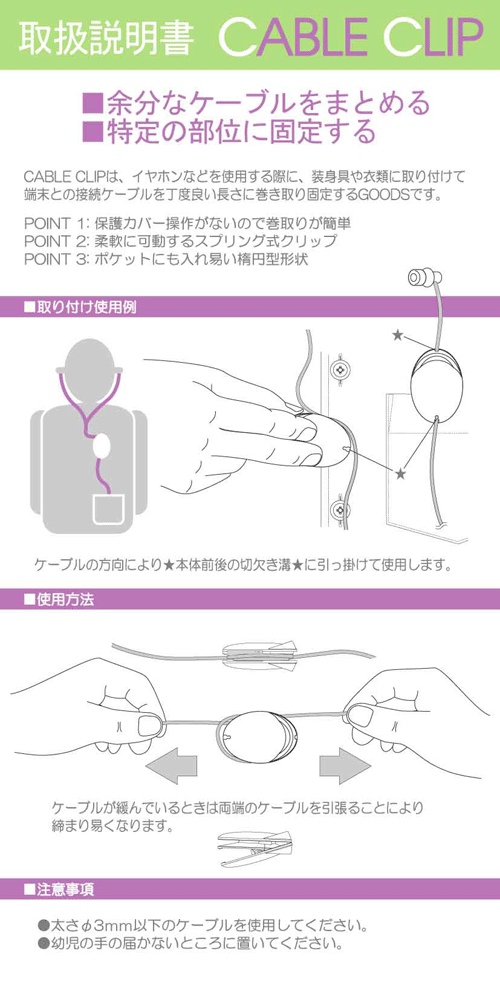 取扱説明書 CABLE CLIP

■余分なケーブルをまとめる
■特定の部位に固定する

CABLE CLIPは、イヤホンなどを使用する際に、装身具や衣類に取り付けて端末との接続ケーブルを丁度良い長さに巻き取り固定するGOODSです。

POINT 1: 保護カバー操作がないので巻取りが簡単
POINT 2: 柔軟に可動するスプリング式クリップ
POINT 3: ポケットにも入れ易い楕円型形状

■取り付け使用例

★

★

ケーブルの方向により★本体前後の切欠き溝★に引っ掛けて使用します。

■使用方法

ケーブルが緩んでいるときは両端のケーブルを引張ることにより締まり易くなります。

■注意事項

●太さφ3mm以下のケーブルを使用してください。
●幼児の手の届かないところに置いてください。